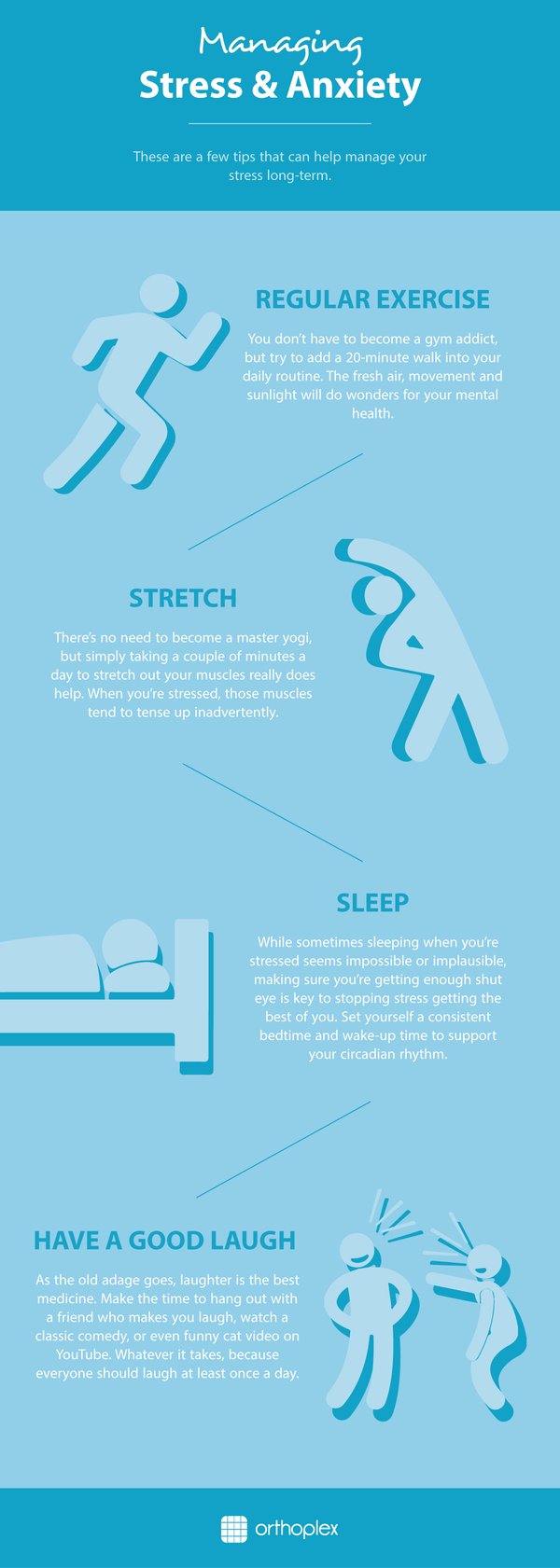 Managing
Stress & Anxiety

These are a few tips that can help manage your stress long-term.

REGULAR EXERCISE

You don't have to become a gym addict, but try to add a 20-minute walk into your daily routine. The fresh air, movement and sunlight will do wonders for your mental health.

STRETCH

There's no need to become a master yogi, but simply taking a couple of minutes a day to stretch out your muscles really does help. When you're stressed, those muscles tend to tense up inadvertently.

SLEEP

While sometimes sleeping when you're stressed seems impossible or implausible, making sure you're getting enough shut eye is key to stopping stress getting the best of you. Set yourself a consistent bedtime and wake-up time to support your circadian rhythm.

HAVE A GOOD LAUGH

As the old adage goes, laughter is the best medicine. Make the time to hang out with a friend who makes you laugh, watch a classic comedy, or even funny cat video on YouTube. Whatever it takes, because everyone should laugh at least once a day.

orthoplex