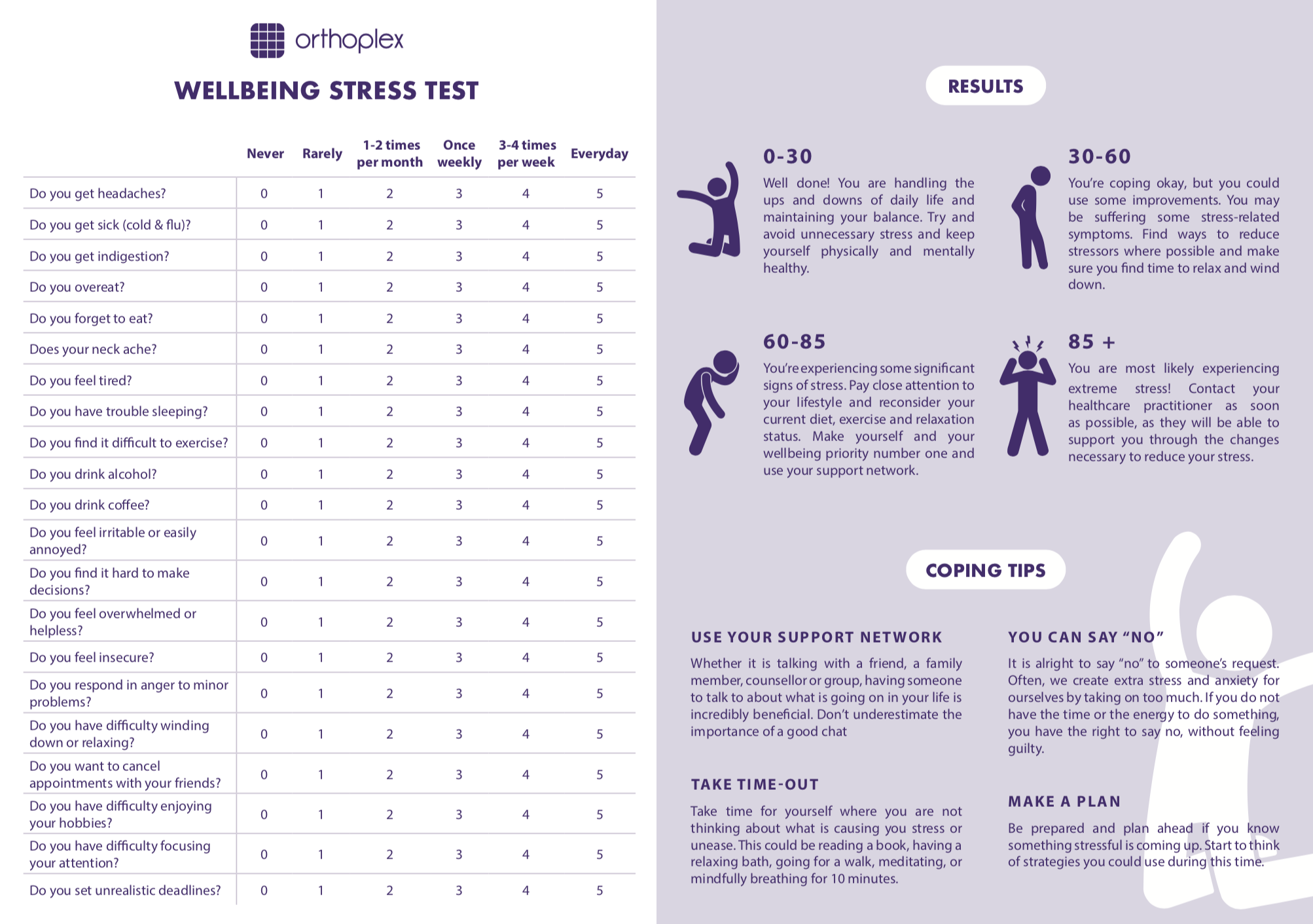 orthoplex

WELLBEING STRESS TEST

| | Never | Rarely | 1-2 times per month | Once weekly | 3-4 times per week | Everyday |
|---|---|---|---|---|---|---|
| Do you get headaches? | 0 | 1 | 2 | 3 | 4 | 5 |
| Do you get sick (cold & flu)? | 0 | 1 | 2 | 3 | 4 | 5 |
| Do you get indigestion? | 0 | 1 | 2 | 3 | 4 | 5 |
| Do you overeat? | 0 | 1 | 2 | 3 | 4 | 5 |
| Do you forget to eat? | 0 | 1 | 2 | 3 | 4 | 5 |
| Does your neck ache? | 0 | 1 | 2 | 3 | 4 | 5 |
| Do you feel tired? | 0 | 1 | 2 | 3 | 4 | 5 |
| Do you have trouble sleeping? | 0 | 1 | 2 | 3 | 4 | 5 |
| Do you find it difficult to exercise? | 0 | 1 | 2 | 3 | 4 | 5 |
| Do you drink alcohol? | 0 | 1 | 2 | 3 | 4 | 5 |
| Do you drink coffee? | 0 | 1 | 2 | 3 | 4 | 5 |
| Do you feel irritable or easily annoyed? | 0 | 1 | 2 | 3 | 4 | 5 |
| Do you find it hard to make decisions? | 0 | 1 | 2 | 3 | 4 | 5 |
| Do you feel overwhelmed or helpless? | 0 | 1 | 2 | 3 | 4 | 5 |
| Do you feel insecure? | 0 | 1 | 2 | 3 | 4 | 5 |
| Do you respond in anger to minor problems? | 0 | 1 | 2 | 3 | 4 | 5 |
| Do you have difficulty winding down or relaxing? | 0 | 1 | 2 | 3 | 4 | 5 |
| Do you want to cancel appointments with your friends? | 0 | 1 | 2 | 3 | 4 | 5 |
| Do you have difficulty enjoying your hobbies? | 0 | 1 | 2 | 3 | 4 | 5 |
| Do you have difficulty focusing your attention? | 0 | 1 | 2 | 3 | 4 | 5 |
| Do you set unrealistic deadlines? | 0 | 1 | 2 | 3 | 4 | 5 |

RESULTS

0-30
Well done! You are handling the ups and downs of daily life and maintaining your balance. Try and avoid unnecessary stress and keep yourself physically and mentally healthy.

30-60
You're coping okay, but you could use some improvements. You may be suffering some stress-related symptoms. Find ways to reduce stressors where possible and make sure you find time to relax and wind down.

60-85
You're experiencing some significant signs of stress. Pay close attention to your lifestyle and reconsider your current diet, exercise and relaxation status. Make yourself and your wellbeing priority number one and use your support network.

85 +
You are most likely experiencing extreme stress! Contact your healthcare practitioner as soon as possible, as they will be able to support you through the changes necessary to reduce your stress.

COPING TIPS

USE YOUR SUPPORT NETWORK
Whether it is talking with a friend, a family member, counsellor or group, having someone to talk to about what is going on in your life is incredibly beneficial. Don't underestimate the importance of a good chat

TAKE TIME-OUT
Take time for yourself where you are not thinking about what is causing you stress or unease. This could be reading a book, having a relaxing bath, going for a walk, meditating, or mindfully breathing for 10 minutes.

YOU CAN SAY "NO"
It is alright to say "no" to someone's request. Often, we create extra stress and anxiety for ourselves by taking on too much. If you do not have the time or the energy to do something, you have the right to say no, without feeling guilty.

MAKE A PLAN
Be prepared and plan ahead if you know something stressful is coming up. Start to think of strategies you could use during this time.