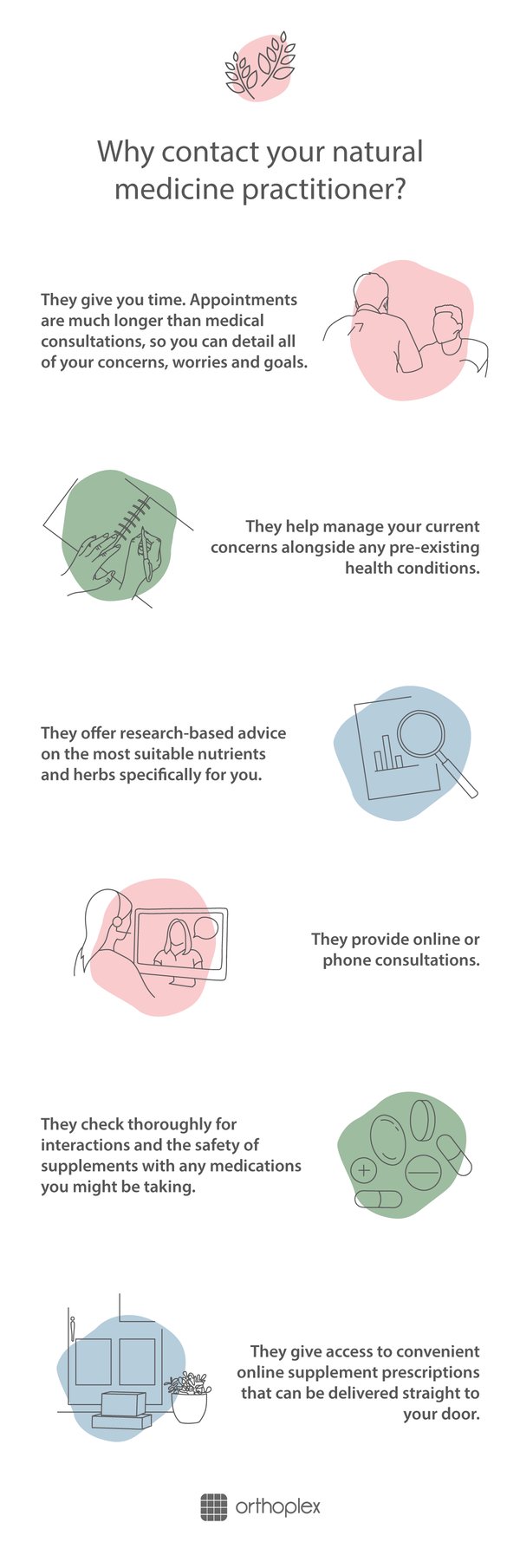 Why contact your natural medicine practitioner?

They give you time. Appointments are much longer than medical consultations, so you can detail all of your concerns, worries and goals.

They help manage your current concerns alongside any pre-existing health conditions.

They offer research-based advice on the most suitable nutrients and herbs specifically for you.

They provide online or phone consultations.

They check thoroughly for interactions and the safety of supplements with any medications you might be taking.

They give access to convenient online supplement prescriptions that can be delivered straight to your door.

orthoplex